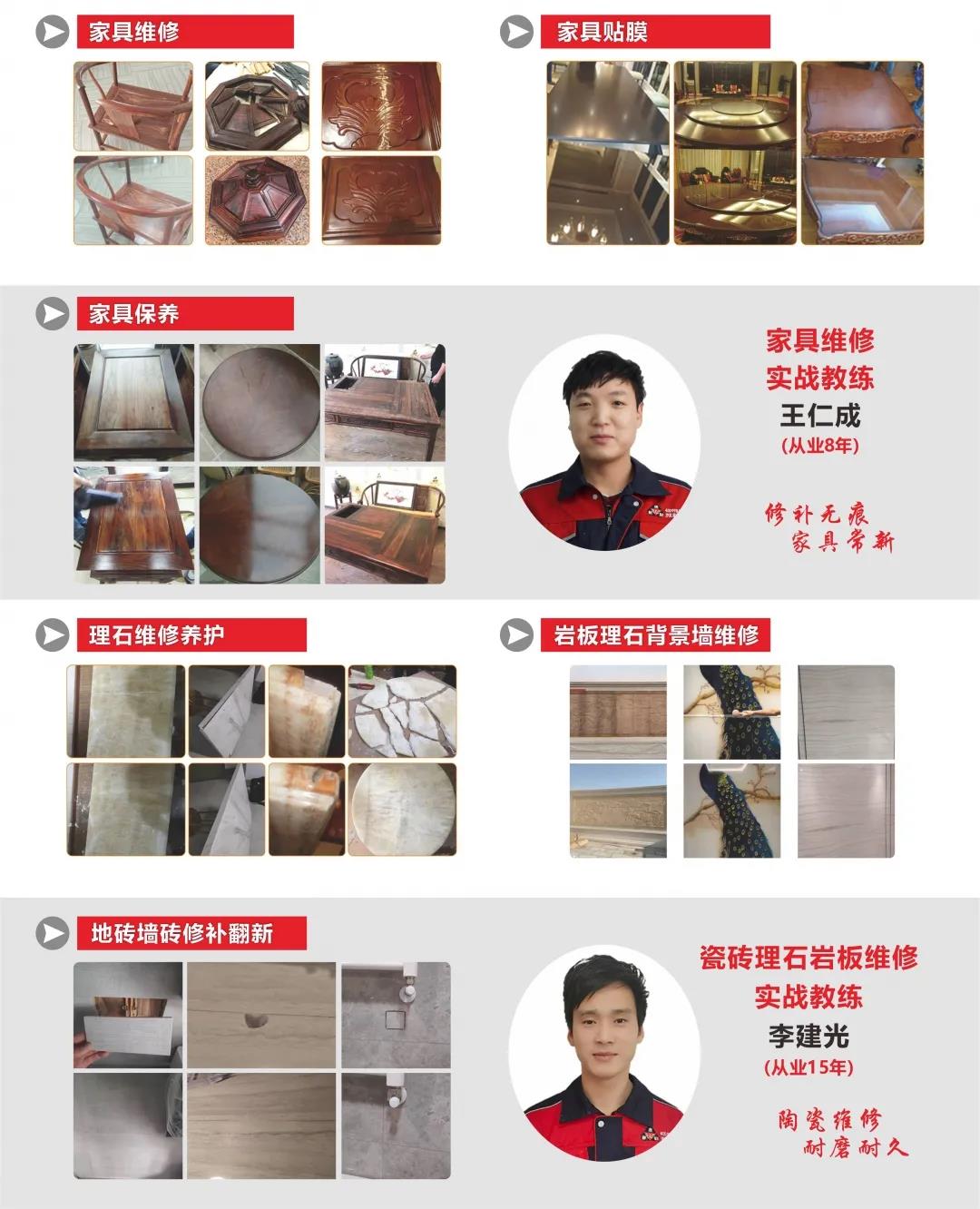 家具维修

家具贴膜

家具保养

家具维修
实战教练
王仁成
（从业8年）

修补无痕
家具常新

理石维修养护

岩板理石背景墙维修

地砖墙砖修补翻新

瓷砖理石岩板维修
实战教练
李建光
（从业15年）

陶瓷维修
耐磨耐久